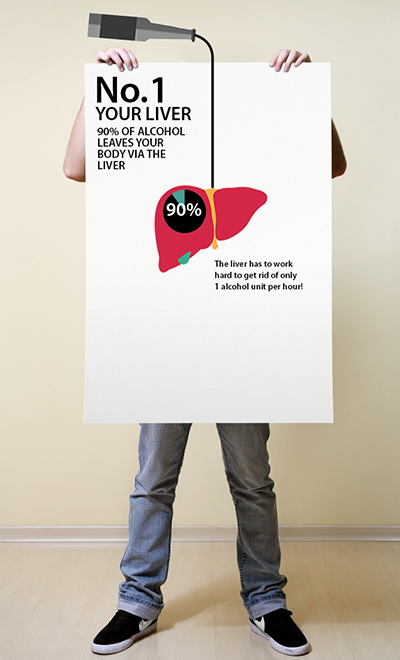 No.1
YOUR LIVER

90% OF ALCOHOL LEAVES YOUR BODY VIA THE LIVER

90%

The liver has to work hard to get rid of only 1 alcohol unit per hour!